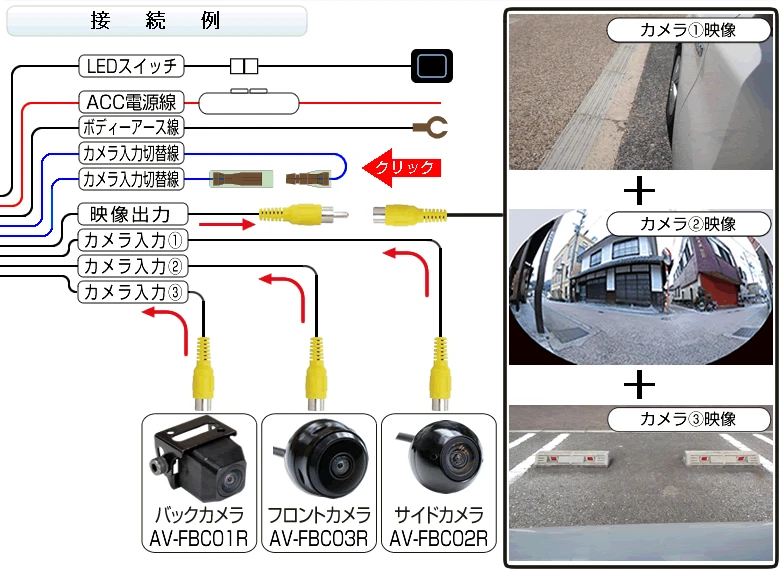 接 続 例

LEDスイッチ
ACC電源線
ボディーアース線
カメラ入力切替線
カメラ入力切替線
クリック
映像出力
カメラ入力①
カメラ入力②
カメラ入力③

バックカメラ
AV-FBC01R
フロントカメラ
AV-FBC03R
サイドカメラ
AV-FBC02R

カメラ①映像
+
カメラ②映像
+
カメラ③映像