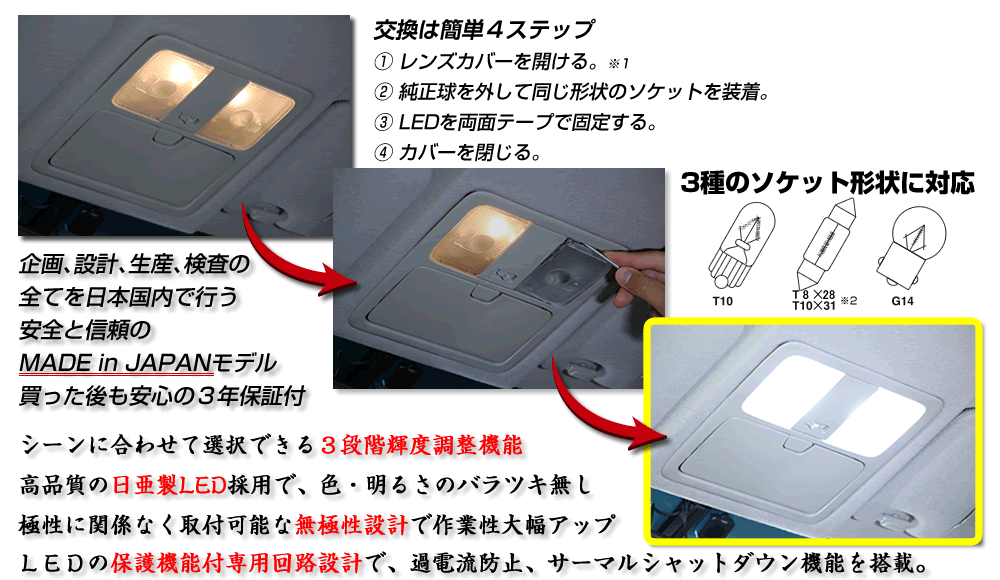 交換は簡単４ステップ
① レンズカバーを開ける。※1
② 純正球を外して同じ形状のソケットを装着。
③ LEDを両面テープで固定する。
④ カバーを閉じる。

3種のソケット形状に対応

T10

T 8 ×28
T10×31 ※2

G14

企画、設計、生産、検査の
全てを日本国内で行う
安全と信頼の
MADE in JAPANモデル
買った後も安心の３年保証付

シーンに合わせて選択できる３段階輝度調整機能
高品質の日亜製LED採用で、色・明るさのバラツキ無し
極性に関係なく取付可能な無極性設計で作業性大幅アップ
ＬＥＤの保護機能付専用回路設計で、過電流防止、サーマルシャットダウン機能を搭載。